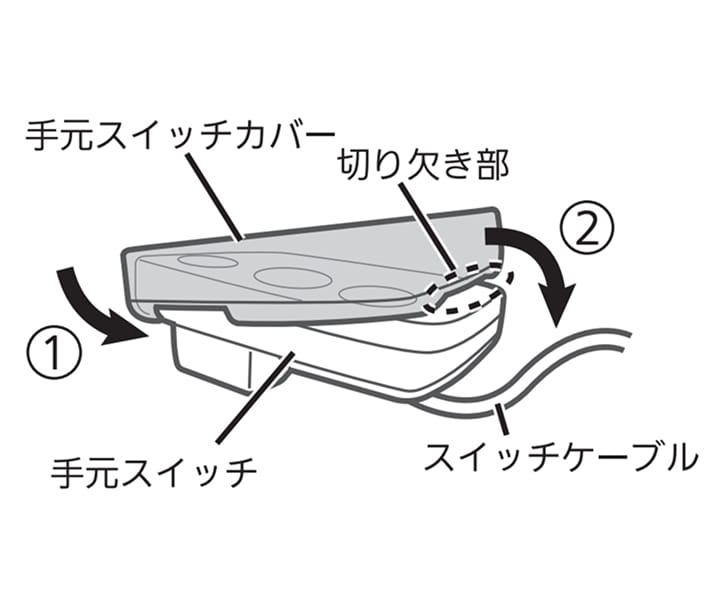 手元スイッチカバー

切り欠き部

②

①

手元スイッチ

スイッチケーブル